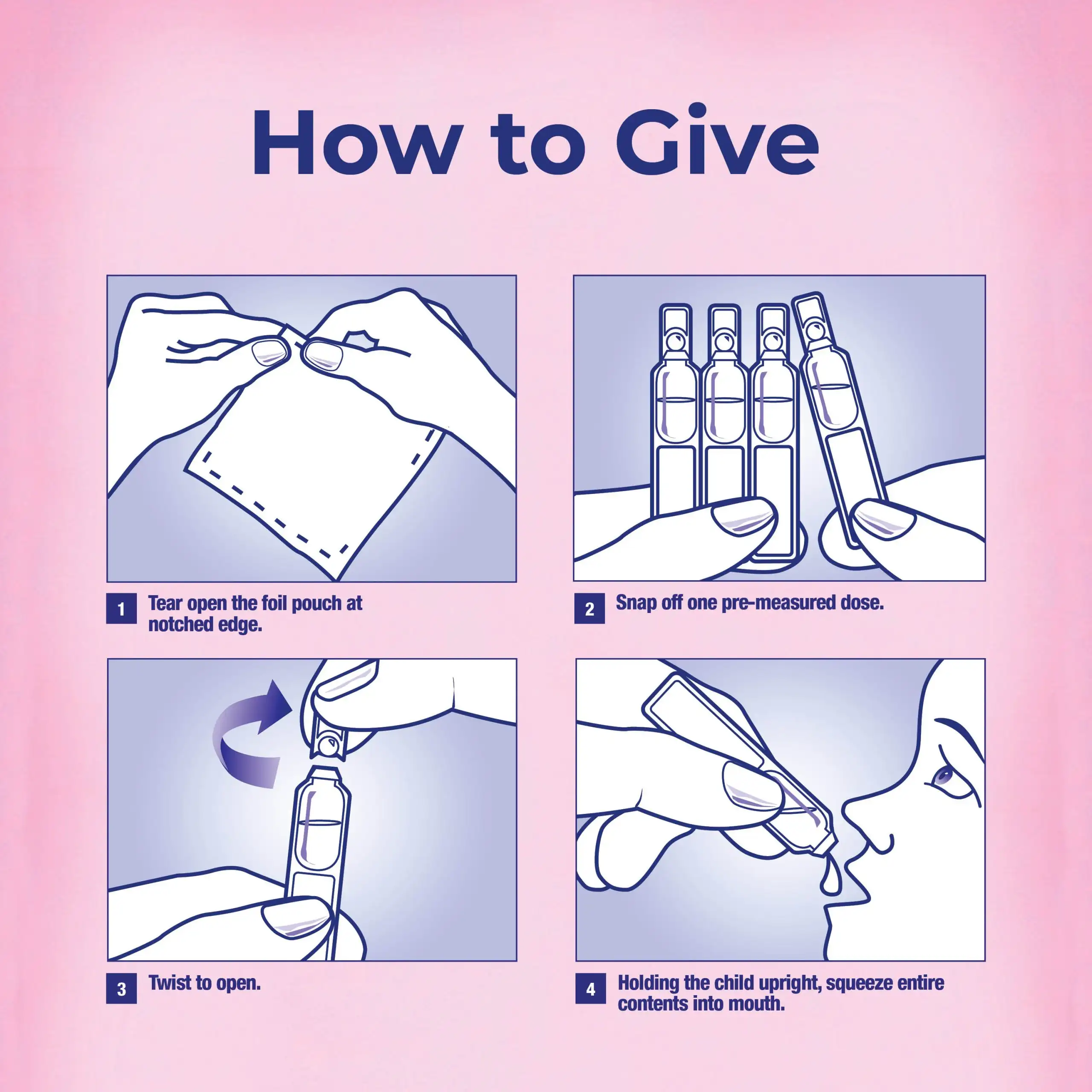 How to Give

1 Tear open the foil pouch at notched edge.

2 Snap off one pre-measured dose.

3 Twist to open.

4 Holding the child upright, squeeze entire contents into mouth.