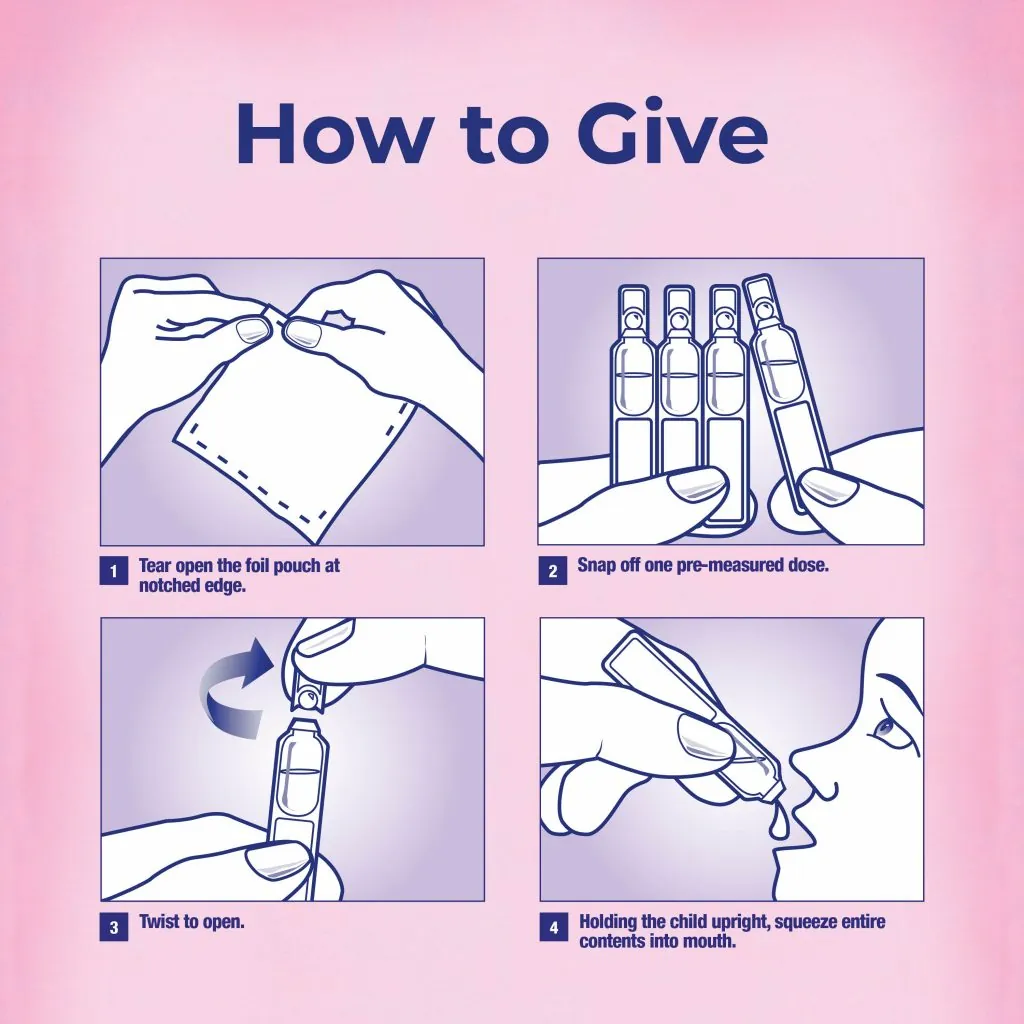 How to Give

1 Tear open the foil pouch at notched edge.

2 Snap off one pre-measured dose.

3 Twist to open.

4 Holding the child upright, squeeze entire contents into mouth.