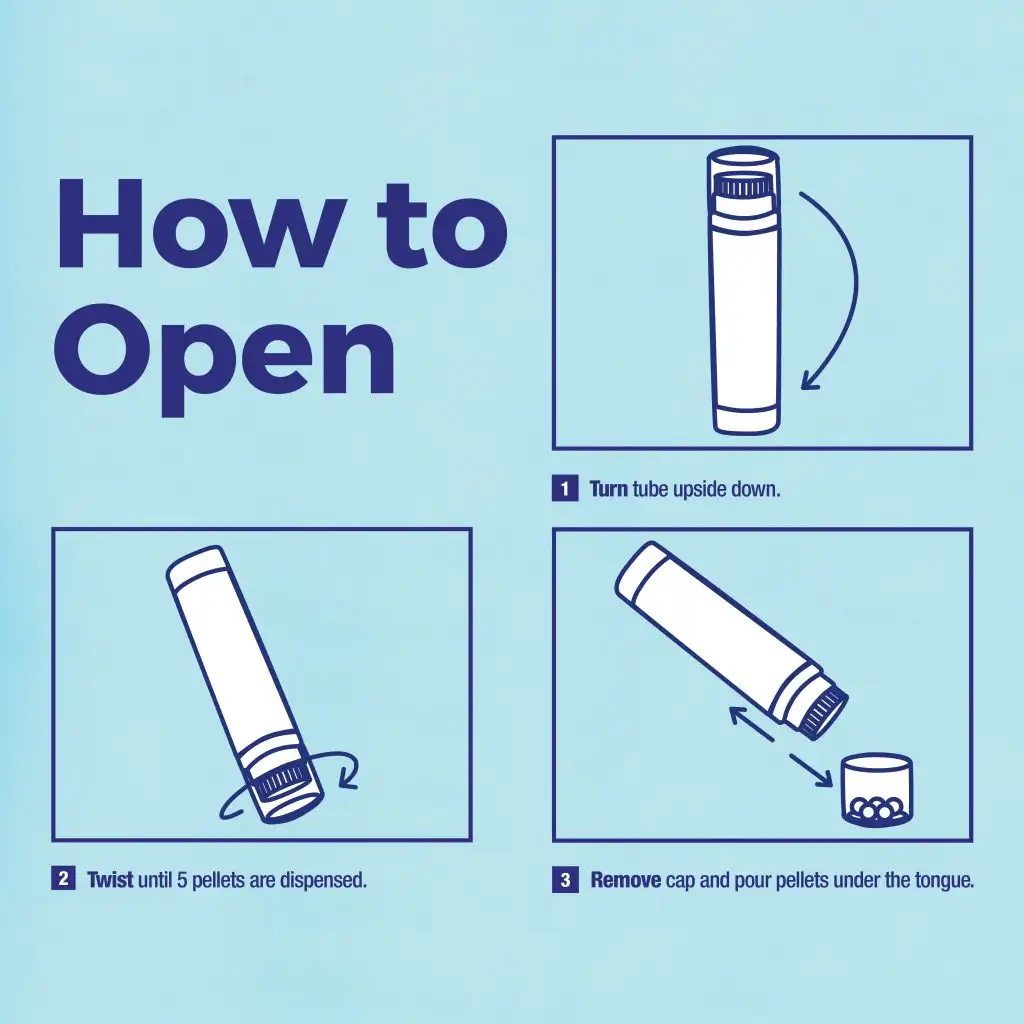 How to Open

1 Turn tube upside down.

2 Twist until 5 pellets are dispensed.

3 Remove cap and pour pellets under the tongue.