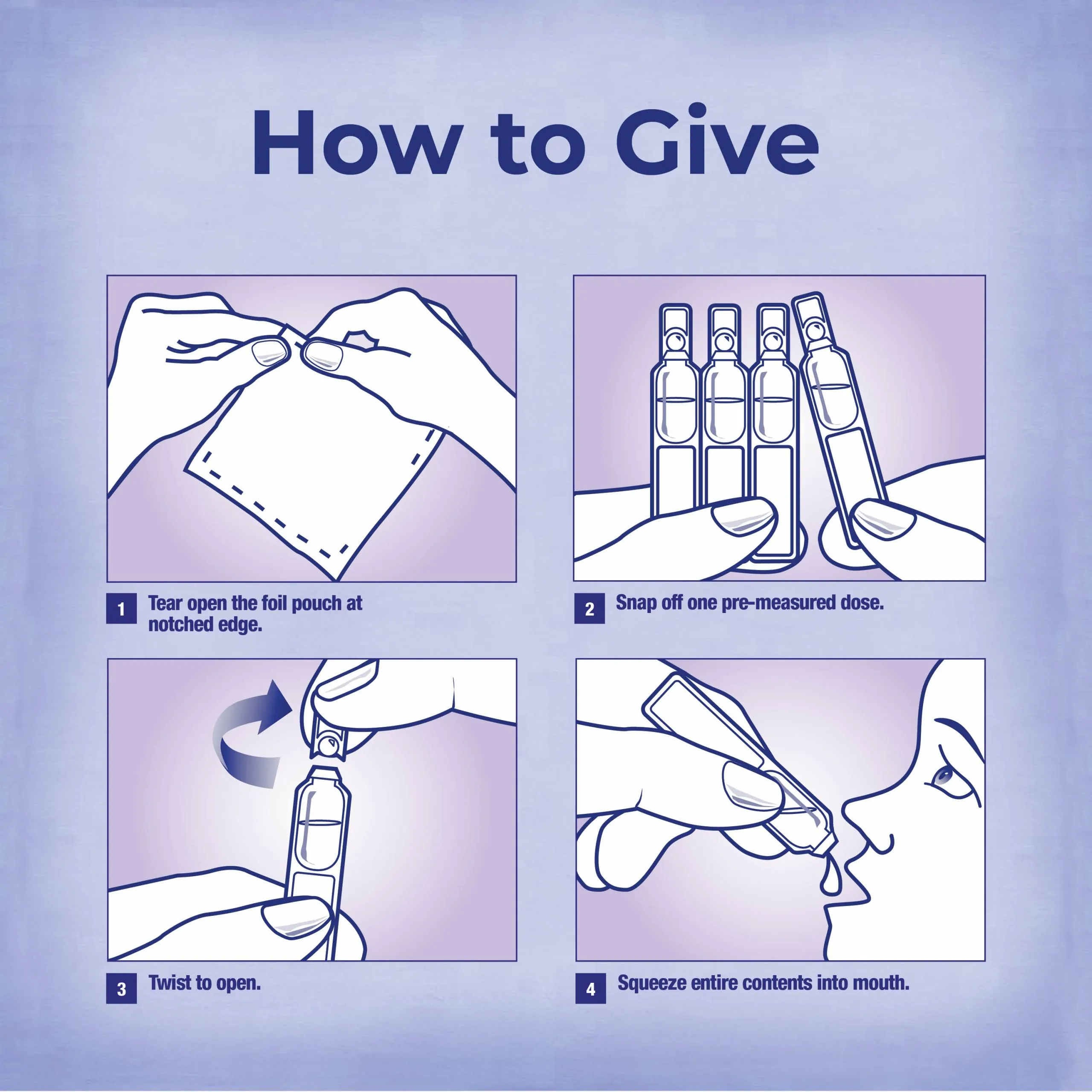 How to Give

1 Tear open the foil pouch at notched edge.

2 Snap off one pre-measured dose.

3 Twist to open.

4 Squeeze entire contents into mouth.