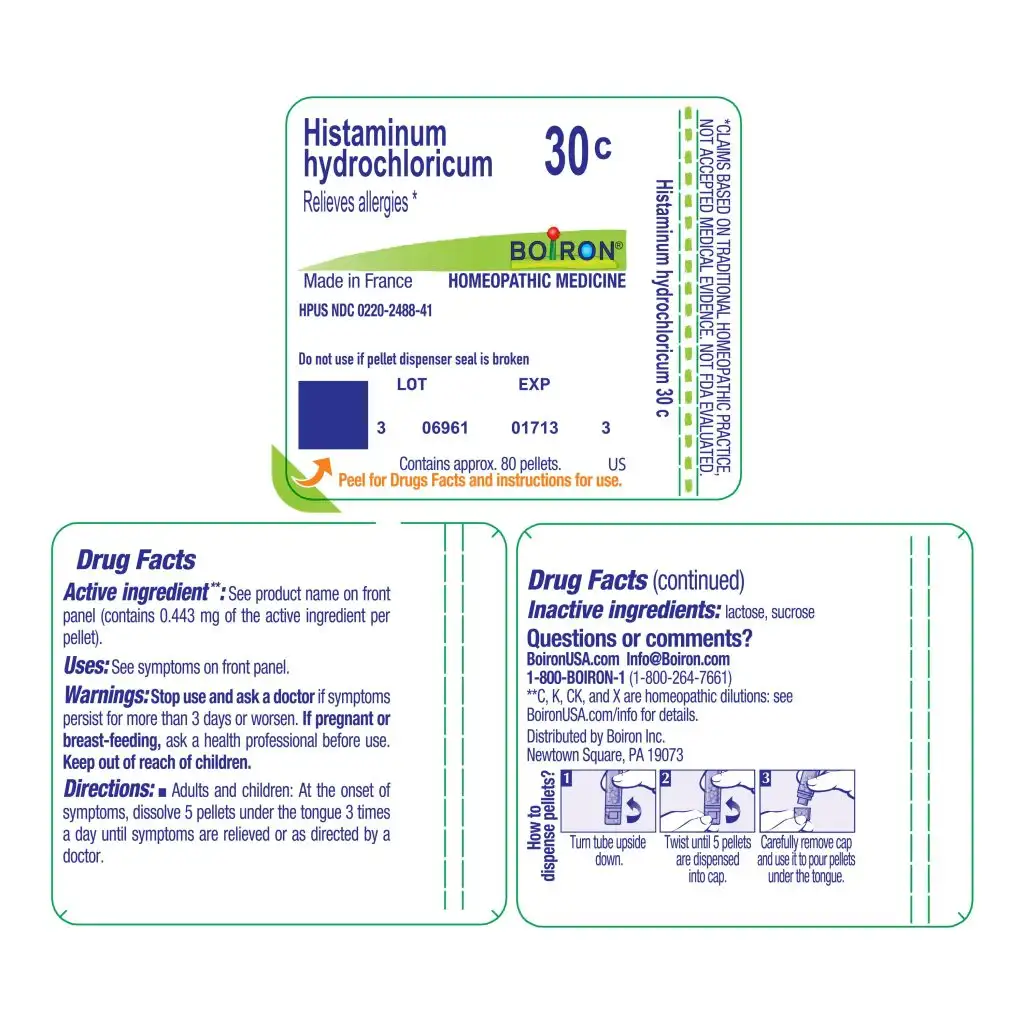 Histaminum hydrochloricum 30 c
Relieves allergies *

BOIRON®
Made in France HOMEOPATHIC MEDICINE
HPUS NDC 0220-2488-41

Do not use if pellet dispenser seal is broken

LOT EXP
3 06961 01713 3

Contains approx. 80 pellets. US
Peel for Drugs Facts and instructions for use.

Histaminum hydrochloricum 30 c

*CLAIMS BASED ON TRADITIONAL HOMEOPATHIC PRACTICE, NOT ACCEPTED MEDICAL EVIDENCE. NOT FDA EVALUATED.

Drug Facts
Active ingredient**: See product name on front panel (contains 0.443 mg of the active ingredient per pellet).
Uses: See symptoms on front panel.
Warnings: Stop use and ask a doctor if symptoms persist for more than 3 days or worsen. If pregnant or breast-feeding, ask a health professional before use. Keep out of reach of children.
Directions: ■ Adults and children: At the onset of symptoms, dissolve 5 pellets under the tongue 3 times a day until symptoms are relieved or as directed by a doctor.

Drug Facts (continued)
Inactive ingredients: lactose, sucrose
Questions or comments?
BoironUSA.com Info@Boiron.com
1-800-BOIRON-1 (1-800-264-7661)
**C, K, CK, and X are homeopathic dilutions: see BoironUSA.com/info for details.
Distributed by Boiron Inc.
Newtown Square, PA 19073

How to dispense pellets?
1 Turn tube upside down.
2 Twist until 5 pellets are dispensed into cap.
3 Carefully remove cap and use it to pour pellets under the tongue.