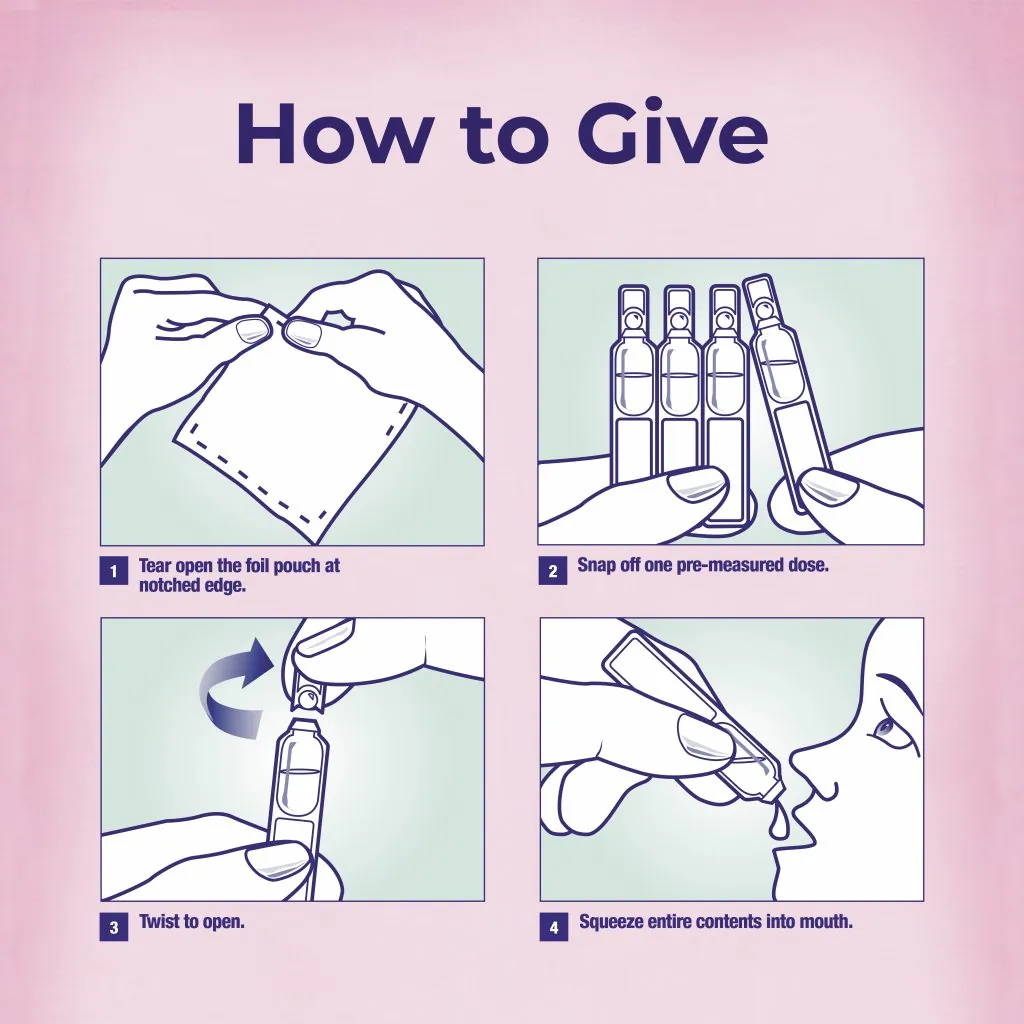 How to Give

1 Tear open the foil pouch at notched edge.

2 Snap off one pre-measured dose.

3 Twist to open.

4 Squeeze entire contents into mouth.